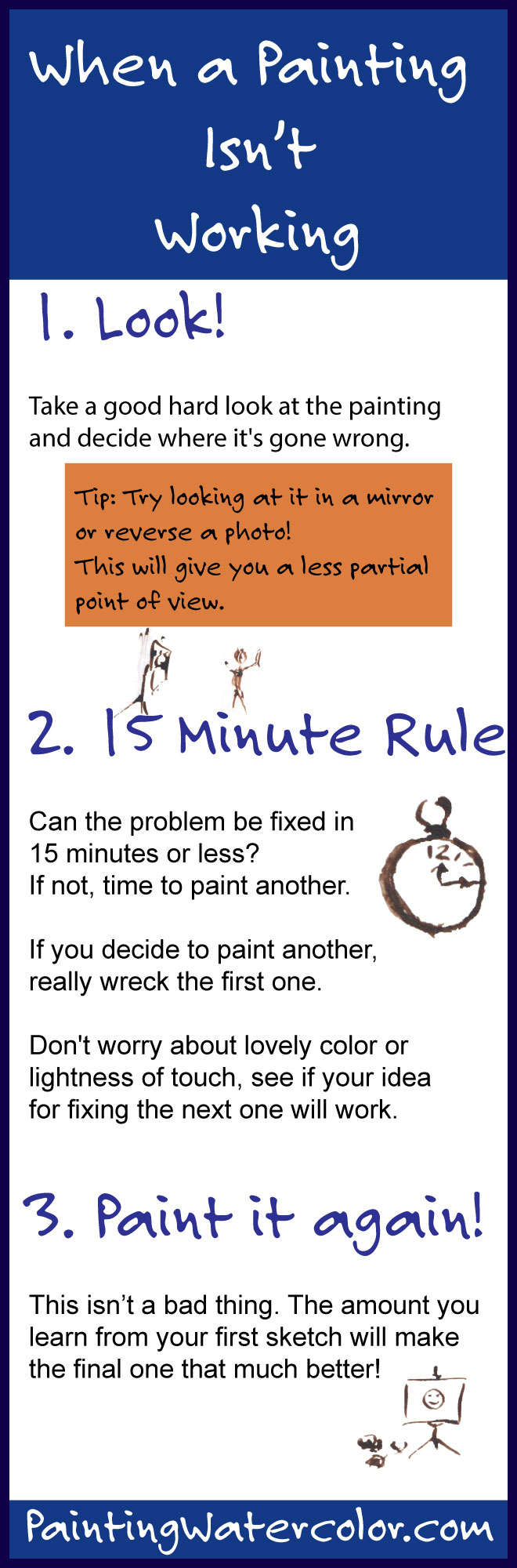 When a Painting Isn't Working

1. Look!

Take a good hard look at the painting and decide where it's gone wrong.

Tip: Try looking at it in a mirror or reverse a photo!
This will give you a less partial point of view.

2. 15 Minute Rule

Can the problem be fixed in 15 minutes or less?
If not, time to paint another.

12

If you decide to paint another, really wreck the first one.

Don't worry about lovely color or lightness of touch, see if your idea for fixing the next one will work.

3. Paint it again!

This isn't a bad thing. The amount you learn from your first sketch will make the final one that much better!

PaintingWatercolor.com